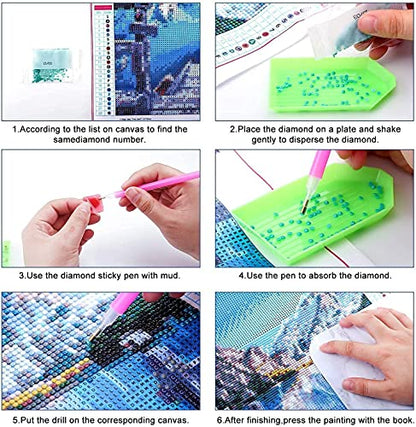 1.According to the list on canvas to find the samediamond number.

2.Place the diamond on a plate and shake gently to disperse the diamond.

3.Use the diamond sticky pen with mud.

4.Use the pen to absorb the diamond.

5.Put the drill on the corresponding canvas.

6.After finishing,press the painting with the book.