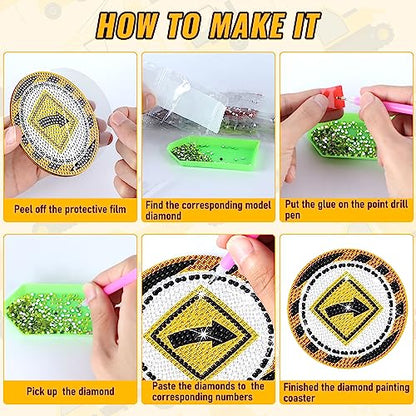 HOW TO MAKE IT

Peel off the protective film

Find the corresponding model diamond

Put the glue on the point drill pen

Pick up the diamond

Paste the diamonds to the corresponding numbers

Finished the diamond painting coaster