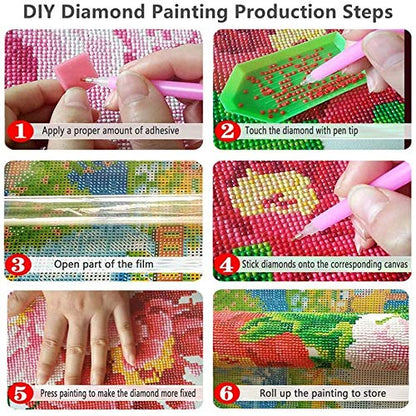 DIY Diamond Painting Production Steps

1 Apply a proper amount of adhesive

2 Touch the diamond with pen tip

3 Open part of the film

4 Stick diamonds onto the corresponding canvas

5 Press painting to make the diamond more fixed

6 Roll up the painting to store