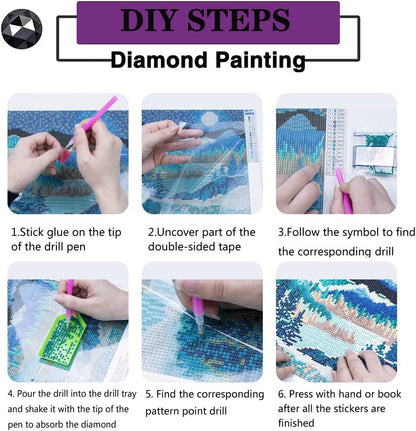 DIY STEPS
Diamond Painting

1.Stick glue on the tip of the drill pen

2.Uncover part of the double-sided tape

3.Follow the symbol to find the corresponding drill

4. Pour the drill into the drill tray and shake it with the tip of the pen to absorb the diamond

5. Find the corresponding pattern point drill

6. Press with hand or book after all the stickers are finished