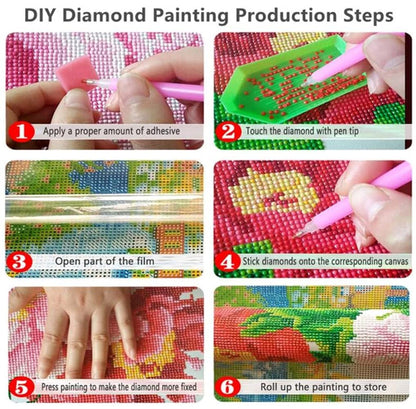 DIY Diamond Painting Production Steps

1 Apply a proper amount of adhesive

2 Touch the diamond with pen tip

3 Open part of the film

4 Stick diamonds onto the corresponding canvas

5 Press painting to make the diamond more fixed

6 Roll up the painting to store