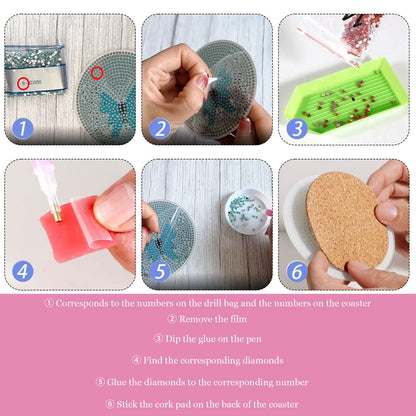 1

2

3

4

5

6

① Corresponds to the numbers on the drill bag and the numbers on the coaster

② Remove the film

③ Dip the glue on the pen

④ Find the corresponding diamonds

⑤ Glue the diamonds to the corresponding number

⑥ Stick the cork pad on the back of the coaster