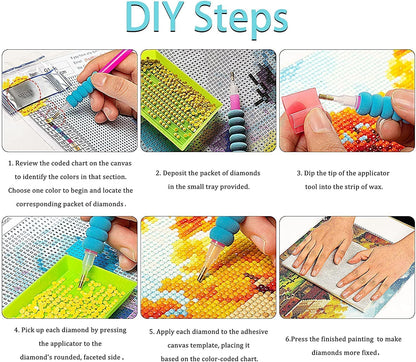 DIY Steps

1. Review the coded chart on the canvas to identify the colors in that section. Choose one color to begin and locate the corresponding packet of diamonds .

2. Deposit the packet of diamonds in the small tray provided.

3. Dip the tip of the applicator tool into the strip of wax.

4. Pick up each diamond by pressing the applicator to the diamond's rounded, faceted side .

5. Apply each diamond to the adhesive canvas template, placing it based on the color-coded chart.

6.Press the finished painting to make diamonds more fixed.