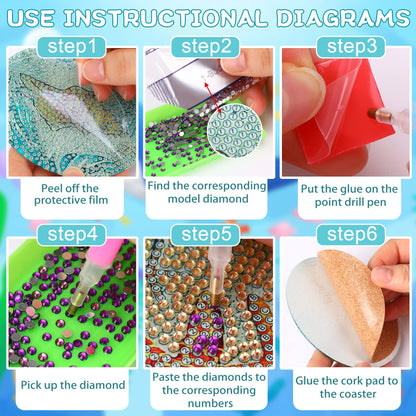 USE INSTRUCTIONAL DIAGRAMS

step1

Peel off the protective film

step2

Find the corresponding model diamond

step3

Put the glue on the point drill pen

step4

Pick up the diamond

step5

Paste the diamonds to the corresponding numbers

step6

Glue the cork pad to the coaster