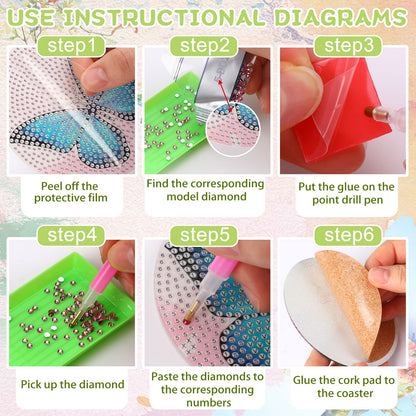 USE INSTRUCTIONAL DIAGRAMS

step1

Peel off the protective film

step2

Find the corresponding model diamond

step3

Put the glue on the point drill pen

step4

Pick up the diamond

step5

Paste the diamonds to the corresponding numbers

step6

Glue the cork pad to the coaster