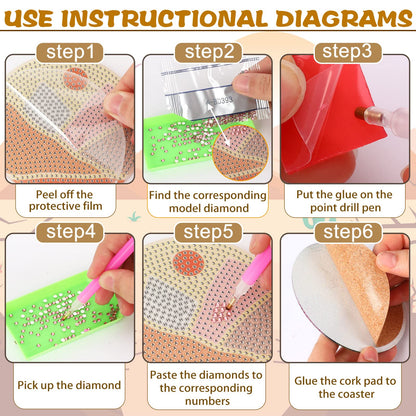 USE INSTRUCTIONAL DIAGRAMS

step1

Peel off the protective film

step2

Find the corresponding model diamond

step3

Put the glue on the point drill pen

step4

Pick up the diamond

step5

Paste the diamonds to the corresponding numbers

step6

Glue the cork pad to the coaster