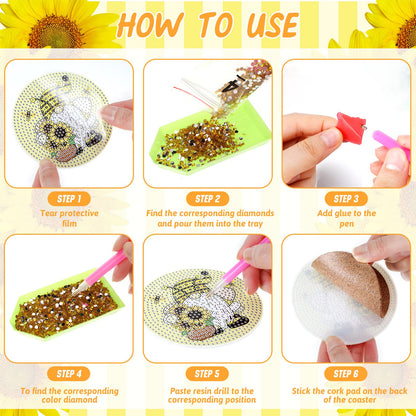 HOW TO USE

STEP 1
Tear protective film

STEP 2
Find the corresponding diamonds and pour them into the tray

STEP 3
Add glue to the pen

STEP 4
To find the corresponding color diamond

STEP 5
Paste resin drill to the corresponding position

STEP 6
Stick the cork pad on the back of the coaster