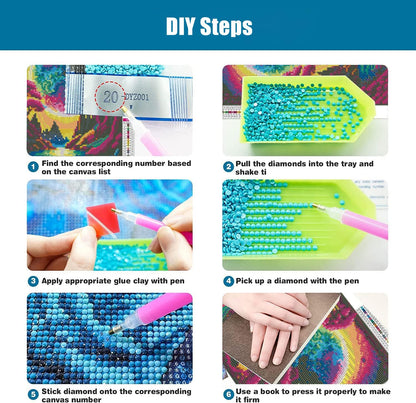 DIY Steps

20 DYZ001

1 Find the corresponding number based on the canvas list

2 Pull the diamonds into the tray and shake ti

3 Apply appropriate glue clay with pen

4 Pick up a diamond with the pen

5 Stick diamond onto the corresponding canvas number

6 Use a book to press it properly to make it firm