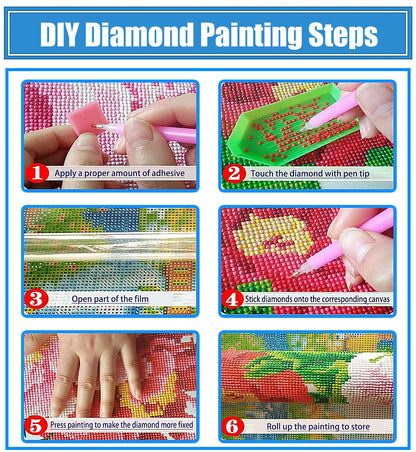 DIY Diamond Painting Steps

1 Apply a proper amount of adhesive

2 Touch the diamond with pen tip

3 Open part of the film

4 Stick diamonds onto the corresponding canvas

5 Press painting to make the diamond more fixed

6 Roll up the painting to store