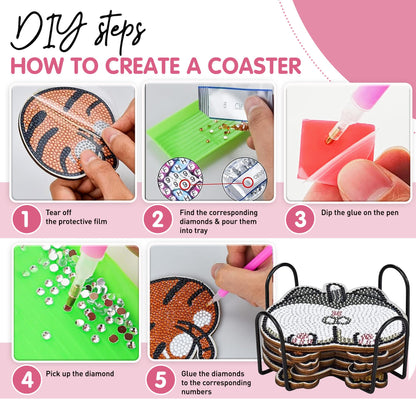 DIY steps
HOW TO CREATE A COASTER

1 Tear off the protective film

2 Find the corresponding diamonds & pour them into tray

3 Dip the glue on the pen

4 Pick up the diamond

5 Glue the diamonds to the corresponding numbers