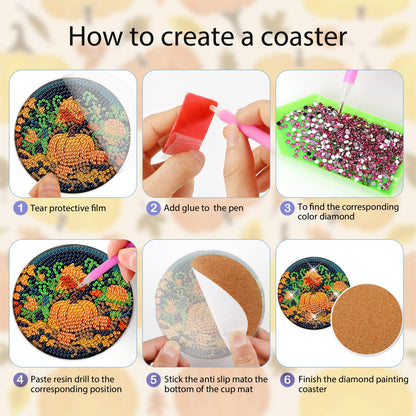 How to create a coaster

1 Tear protective film

2 Add glue to the pen

3 To find the corresponding color diamond

4 Paste resin drill to the corresponding position

5 Stick the anti slip mato the bottom of the cup mat

6 Finish the diamond painting coaster