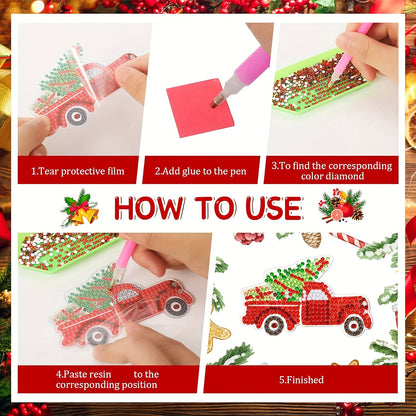 1.Tear protective film

2.Add glue to the pen

3.To find the corresponding color diamond

HOW TO USE

4.Paste resin to the corresponding position

5.Finished