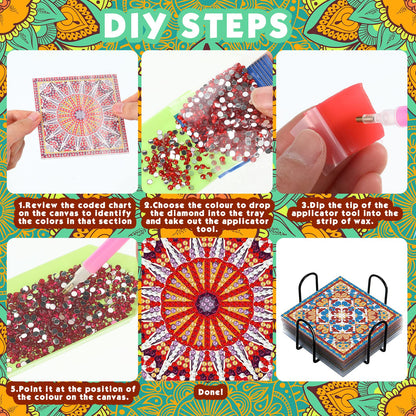 DIY STEPS

1.Review the coded chart on the canvas to identify the colors in that section

2.Choose the colour to drop the diamond into the tray and take out the applicator tool.

3.Dip the tip of the applicator tool into the strip of wax.

5.Point it at the position of the colour on the canvas.

Done!