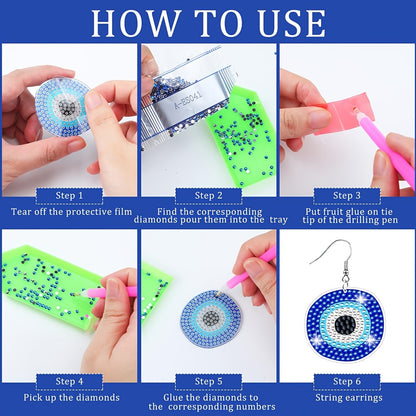 HOW TO USE

A-E5041

Step 1
Tear off the protective film

Step 2
Find the corresponding diamonds pour them into the tray

Step 3
Put fruit glue on tie tip of the drilling pen

Step 4
Pick up the diamonds

Step 5
Glue the diamonds to the corresponding numbers

Step 6
String earrings