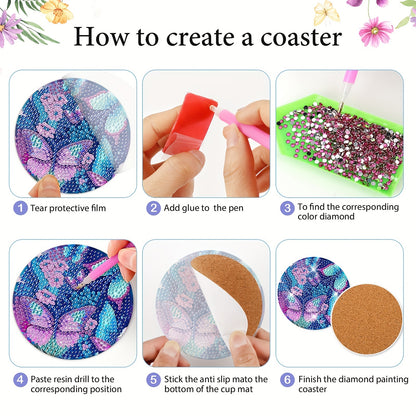 How to create a coaster

1 Tear protective film

2 Add glue to the pen

3 To find the corresponding color diamond

4 Paste resin drill to the corresponding position

5 Stick the anti slip mato the bottom of the cup mat

6 Finish the diamond painting coaster