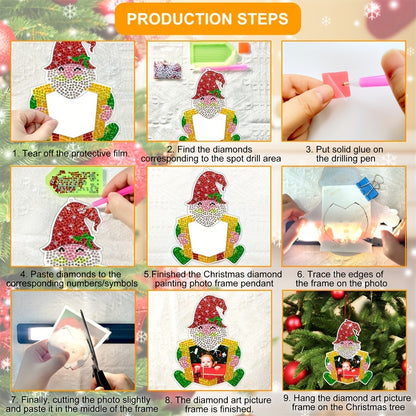 PRODUCTION STEPS

1. Tear off the protective film.

2. Find the diamonds corresponding to the spot drill area

3. Put solid glue on the drilling pen

4. Paste diamonds to the corresponding numbers/symbols

5.Finished the Christmas diamond painting photo frame pendant

6. Trace the edges of the frame on the photo

7. Finally, cutting the photo slightly and paste it in the middle of the frame

8. The diamond art picture frame is finished.

9. Hang the diamond art picture frame on the Christmas tree