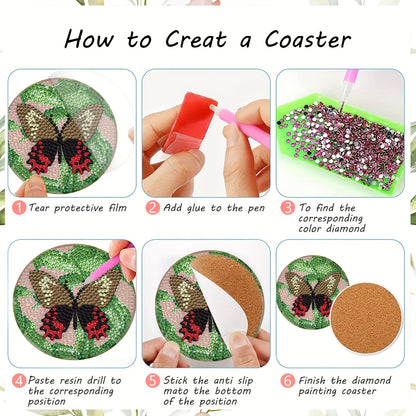 How to Creat a Coaster

1 Tear protective film

2 Add glue to the pen

3 To find the corresponding color diamond

4 Paste resin drill to the corresponding position

5 Stick the anti slip mato the bottom of the position

6 Finish the diamond painting coaster