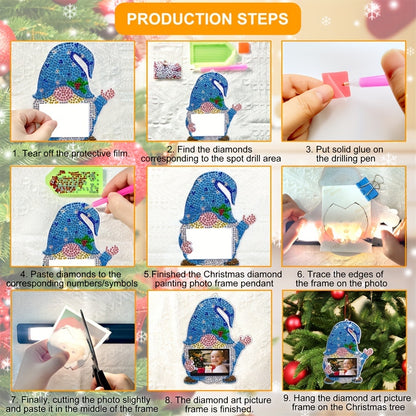 PRODUCTION STEPS

1. Tear off the protective film.

2. Find the diamonds corresponding to the spot drill area

3. Put solid glue on the drilling pen

4. Paste diamonds to the corresponding numbers/symbols

5.Finished the Christmas diamond painting photo frame pendant

6. Trace the edges of the frame on the photo

7. Finally, cutting the photo slightly and paste it in the middle of the frame

8. The diamond art picture frame is finished.

9. Hang the diamond art picture frame on the Christmas tree